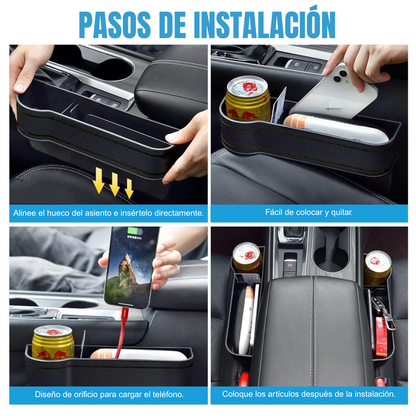 PASOS DE INSTALACIÓN

Alinee el hueco del asiento e insértelo directamente.

Fácil de colocar y quitar.

Diseño de orificio para cargar el teléfono.

Coloque los artículos después de la instalación.